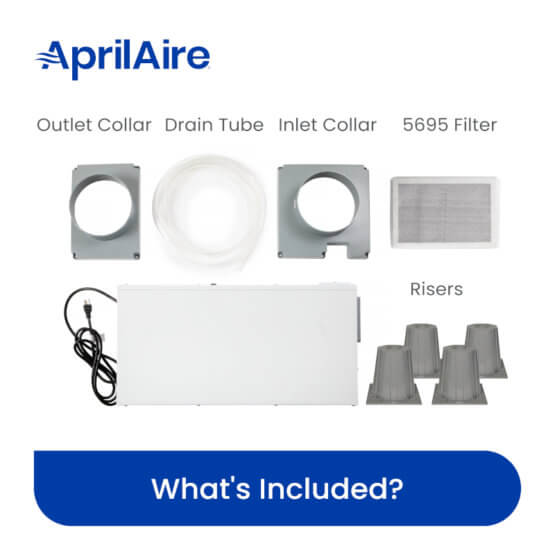 AprilAire

Outlet Collar Drain Tube Inlet Collar 5695 Filter

Risers

What's Included?